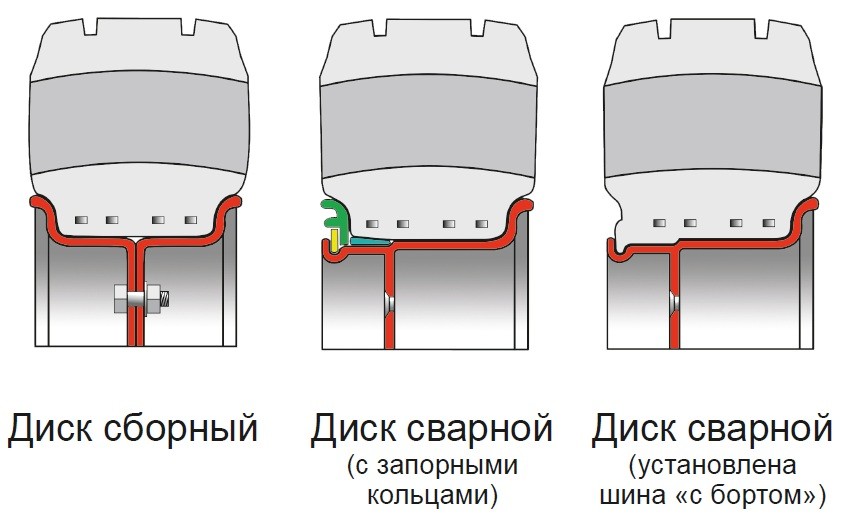 Диск сборный

Диск сварной
(с запорными кольцами)

Диск сварной
(установлена шина «с бортом»)